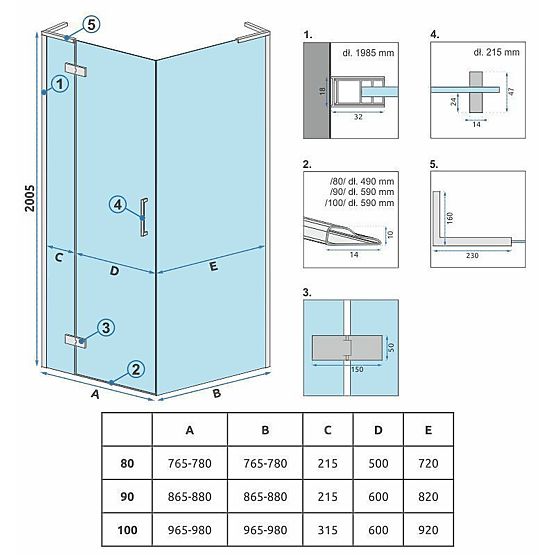 5
1
2005
4
C
D
E
3
2
A
B

1.
dł. 1985 mm
18
32

4.
dł. 215 mm
24
47
14

2.
/80/ dł. 490 mm
/90/ dł. 590 mm
/100/ dł. 590 mm
10
14

5.
160
230

3.
50
150

| | A | B | C | D | E |
|---|---|---|---|---|---|
| 80 | 765-780 | 765-780 | 215 | 500 | 720 |
| 90 | 865-880 | 865-880 | 215 | 600 | 820 |
| 100 | 965-980 | 965-980 | 315 | 600 | 920 |