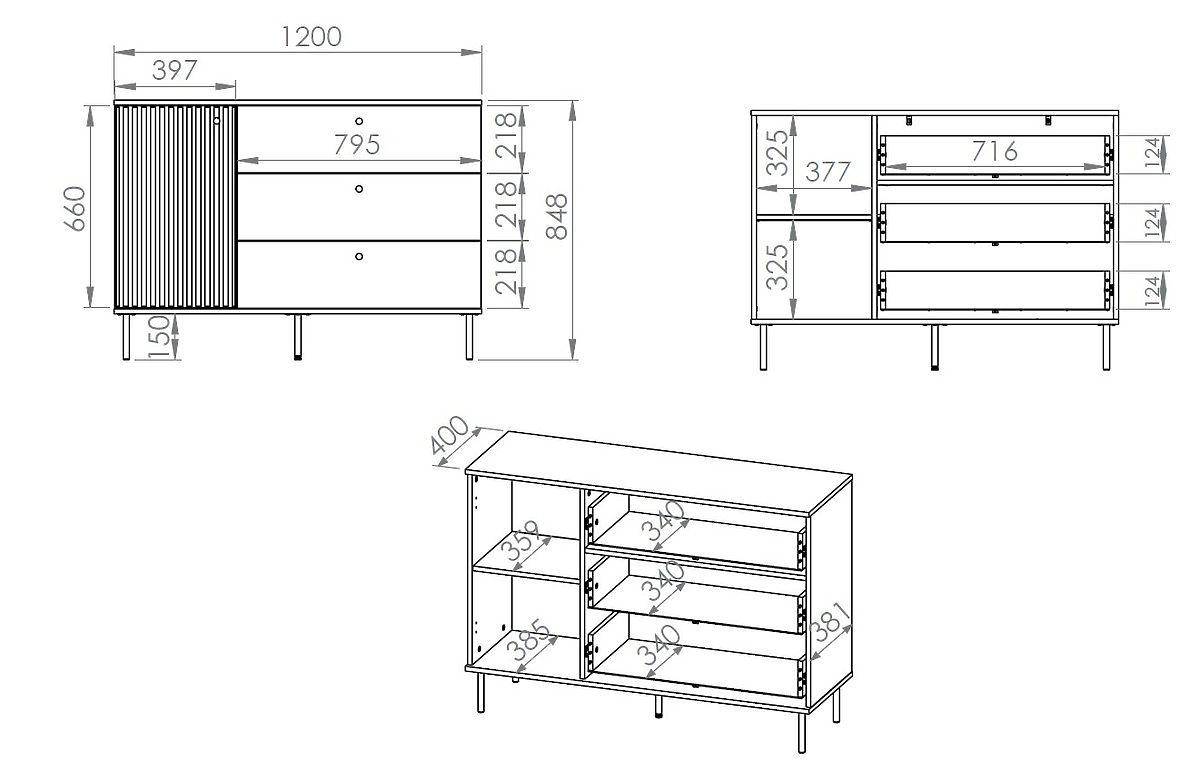 1200
397
795
660
218
218
218
848
150
325
377
325
716
124
124
124
400
359
385
340
340
340
381