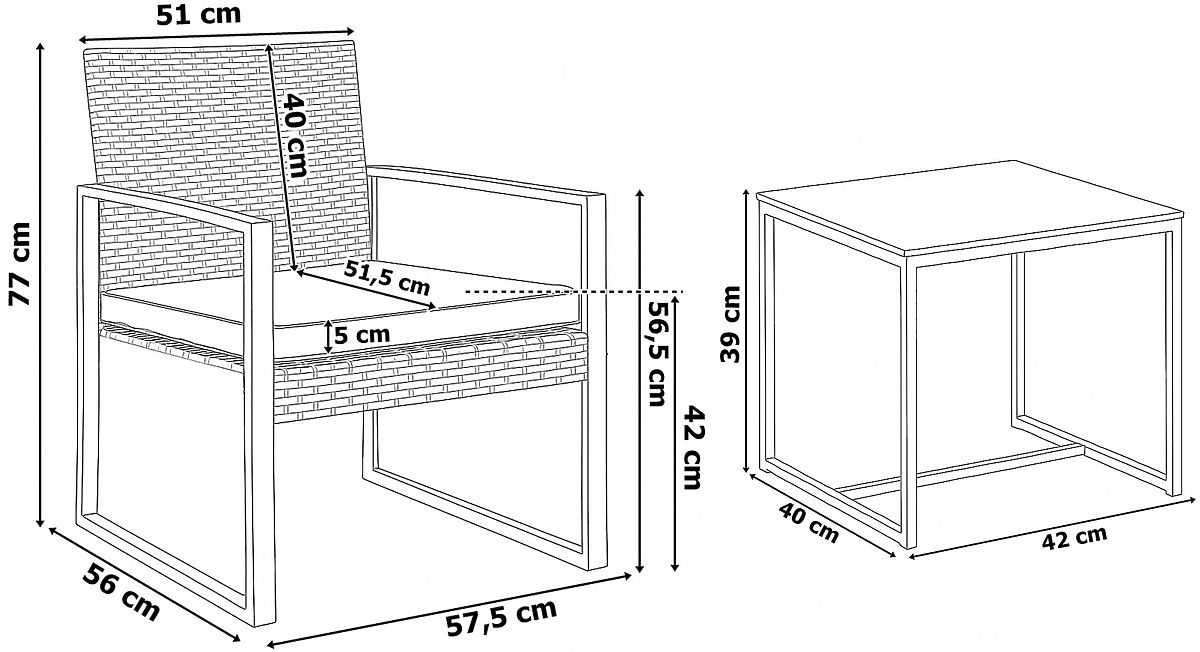 51 cm
40 cm
77 cm
51,5 cm
5 cm
56,5 cm
42 cm
56 cm
57,5 cm
39 cm
40 cm
42 cm