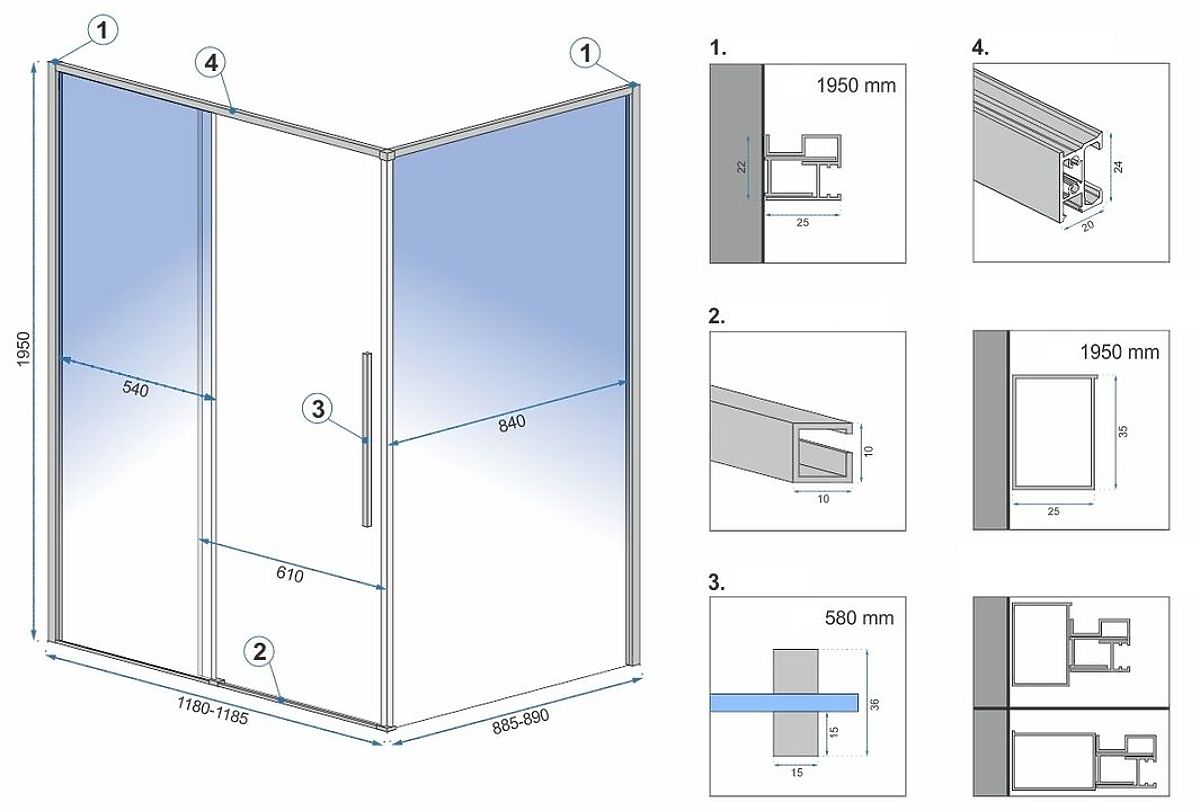 1
4
1
1950
540
3
840
610
2
1180-1185
885-890

1.
1950 mm
22
25

4.
24
20

2.
10
10

1950 mm
35
25

3.
580 mm
36
15
15