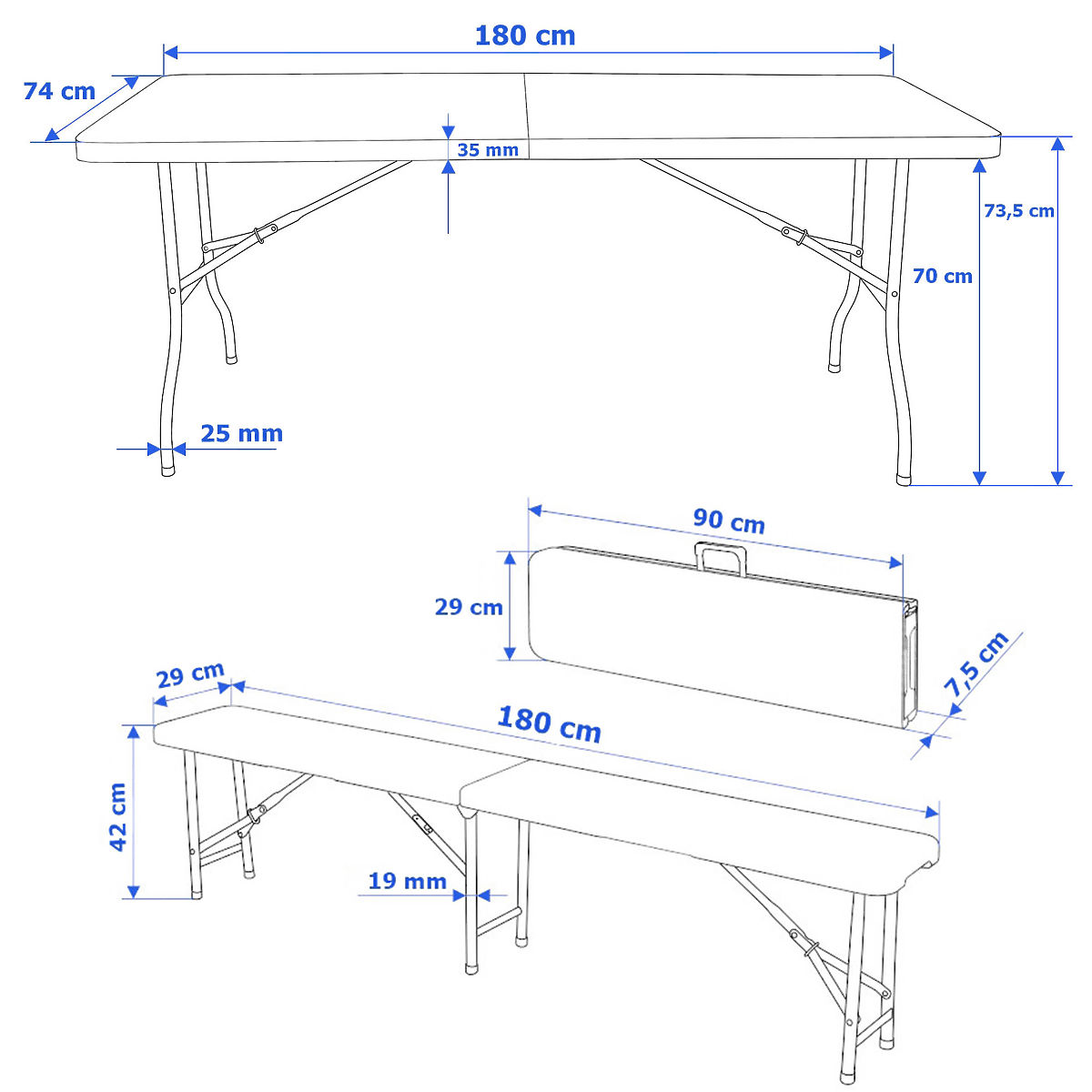 180 cm
74 cm
35 mm
73,5 cm
70 cm
25 mm
90 cm
29 cm
7,5 cm
29 cm
180 cm
42 cm
19 mm